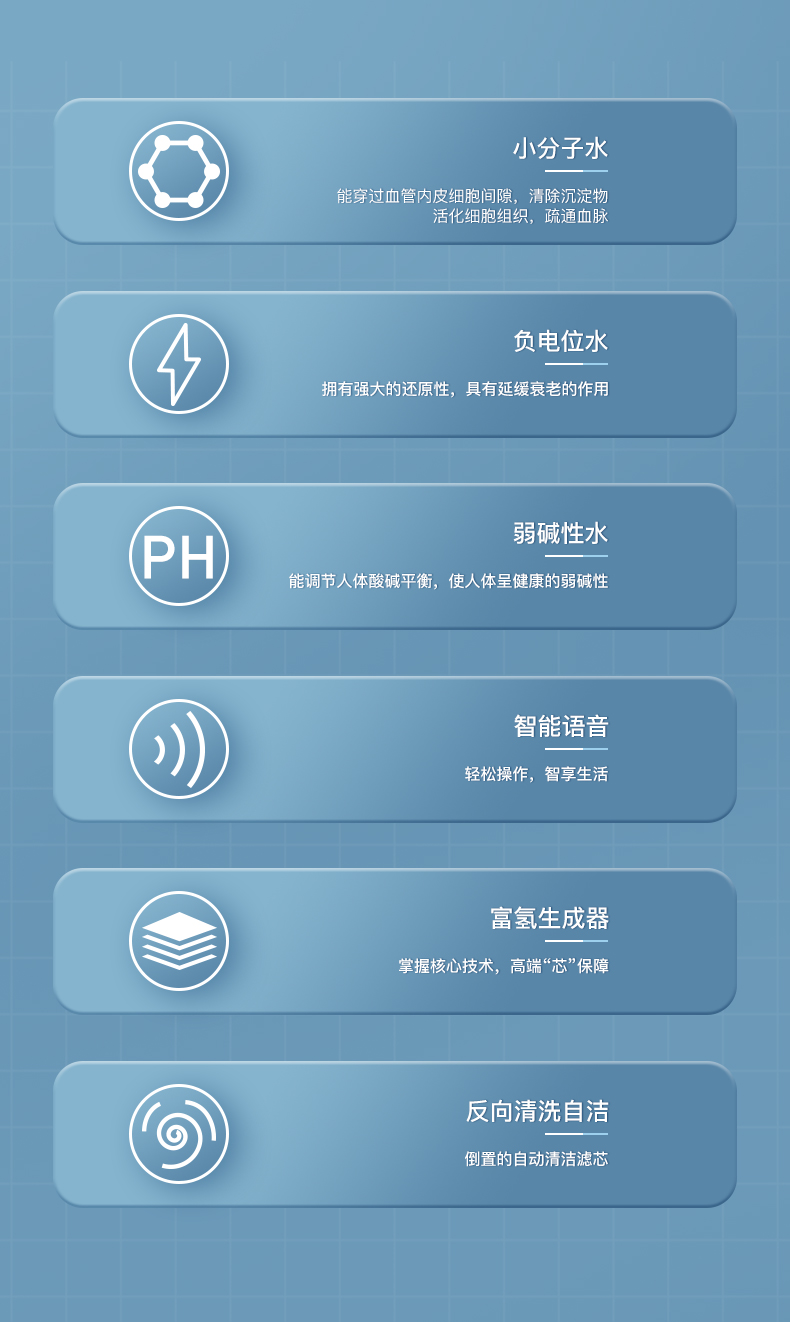 小分子水

能穿过血管内皮细胞间隙，清除沉淀物
活化细胞组织，疏通血脉

负电位水

拥有强大的还原性，具有延缓衰老的作用

PH

弱碱性水

能调节人体酸碱平衡，使人体呈健康的弱碱性

智能语音

轻松操作，智享生活

富氢生成器

掌握核心技术，高端“芯”保障

反向清洗自洁

倒置的自动清洁滤芯